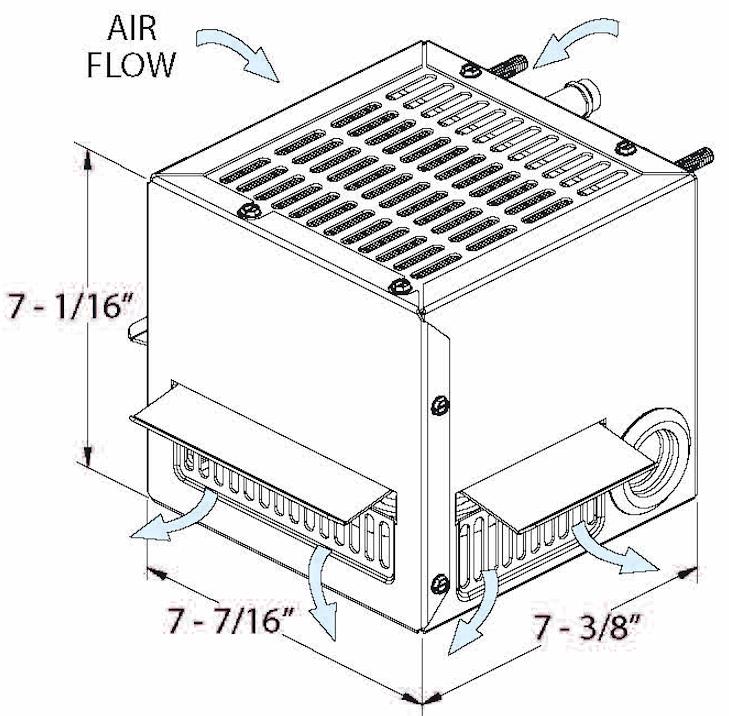 AIR
FLOW

7 - 1/16"

7 - 7/16"

7 - 3/8"